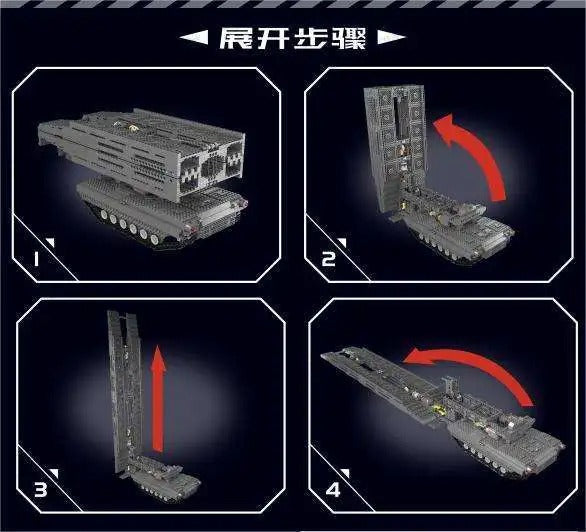 展开步骤

1

2

3

4