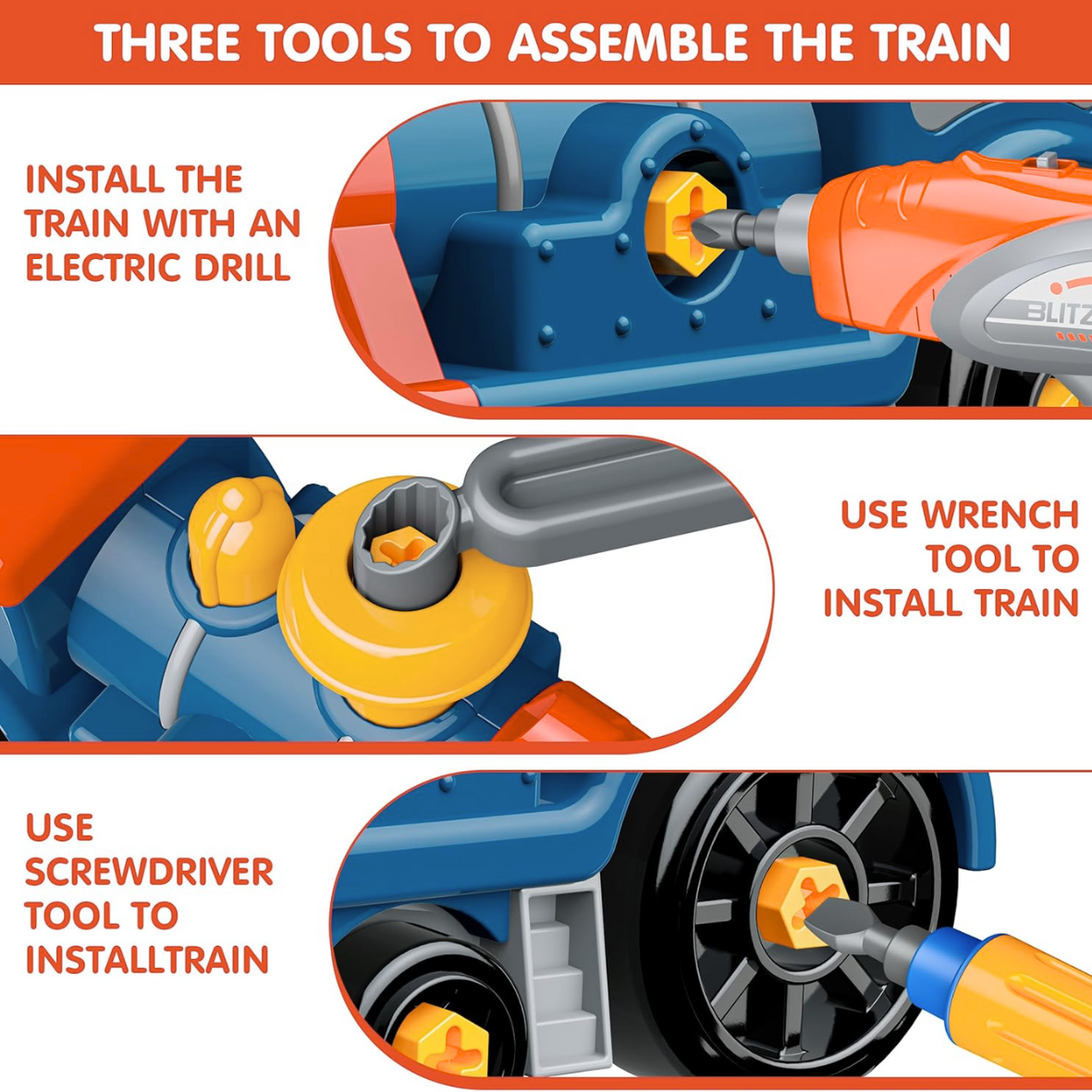 THREE TOOLS TO ASSEMBLE THE TRAIN

INSTALL THE TRAIN WITH AN ELECTRIC DRILL

BLITZ

USE WRENCH TOOL TO INSTALL TRAIN

USE SCREWDRIVER TOOL TO INSTALLTRAIN